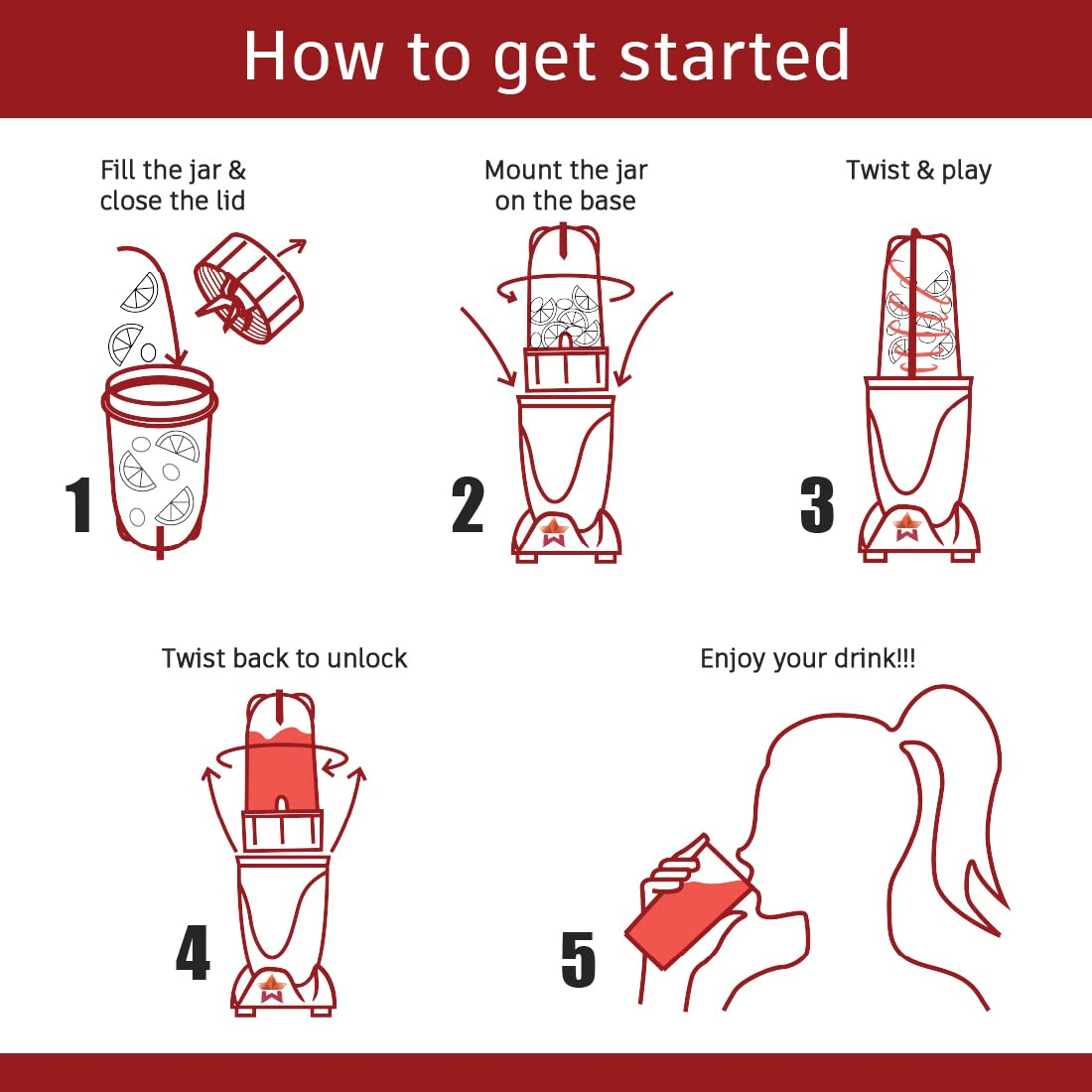 How to get started

Fill the jar & close the lid

1

Mount the jar on the base

2

Twist & play

3

Twist back to unlock

4

Enjoy your drink!!!

5