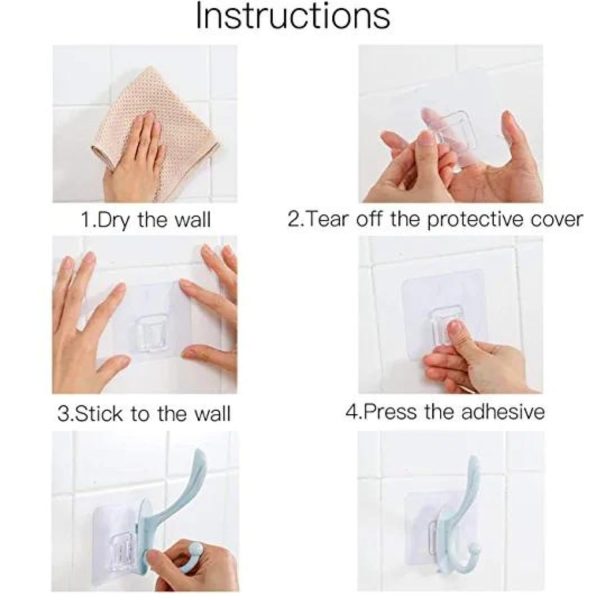 Instructions

1.Dry the wall

2.Tear off the protective cover

3.Stick to the wall

4.Press the adhesive