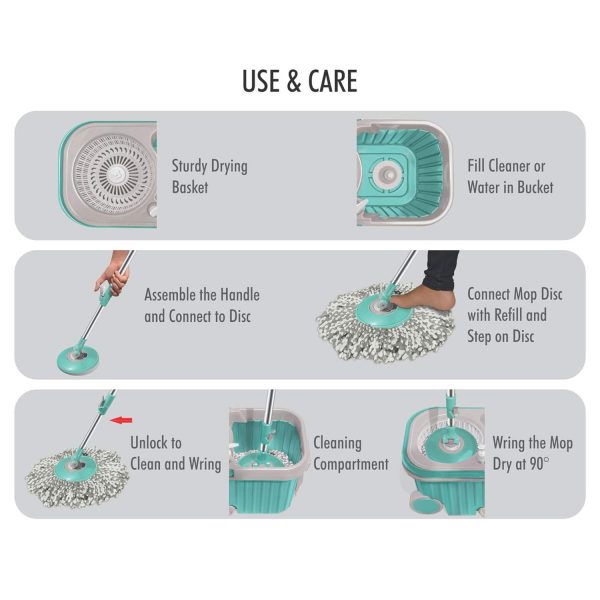 USE & CARE

Sturdy Drying Basket

Fill Cleaner or Water in Bucket

Assemble the Handle and Connect to Disc

Connect Mop Disc with Refill and Step on Disc

Unlock to Clean and Wring

Cleaning Compartment

Wring the Mop Dry at 90°